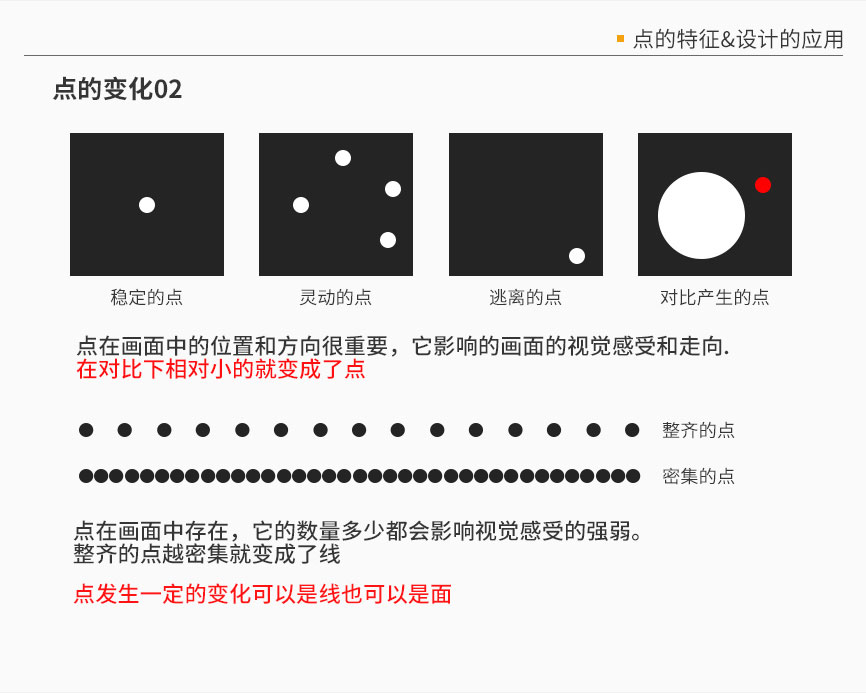 点的特征&设计的应用

点的变化02

稳定的点

灵动的点

逃离的点

对比产生的点

点在画面中的位置和方向很重要，它影响的画面的视觉感受和走向.
在对比下相对小的就变成了点

整齐的点

密集的点

点在画面中存在，它的数量多少都会影响视觉感受的强弱。
整齐的点越密集就变成了线

点发生一定的变化可以是线也可以是面